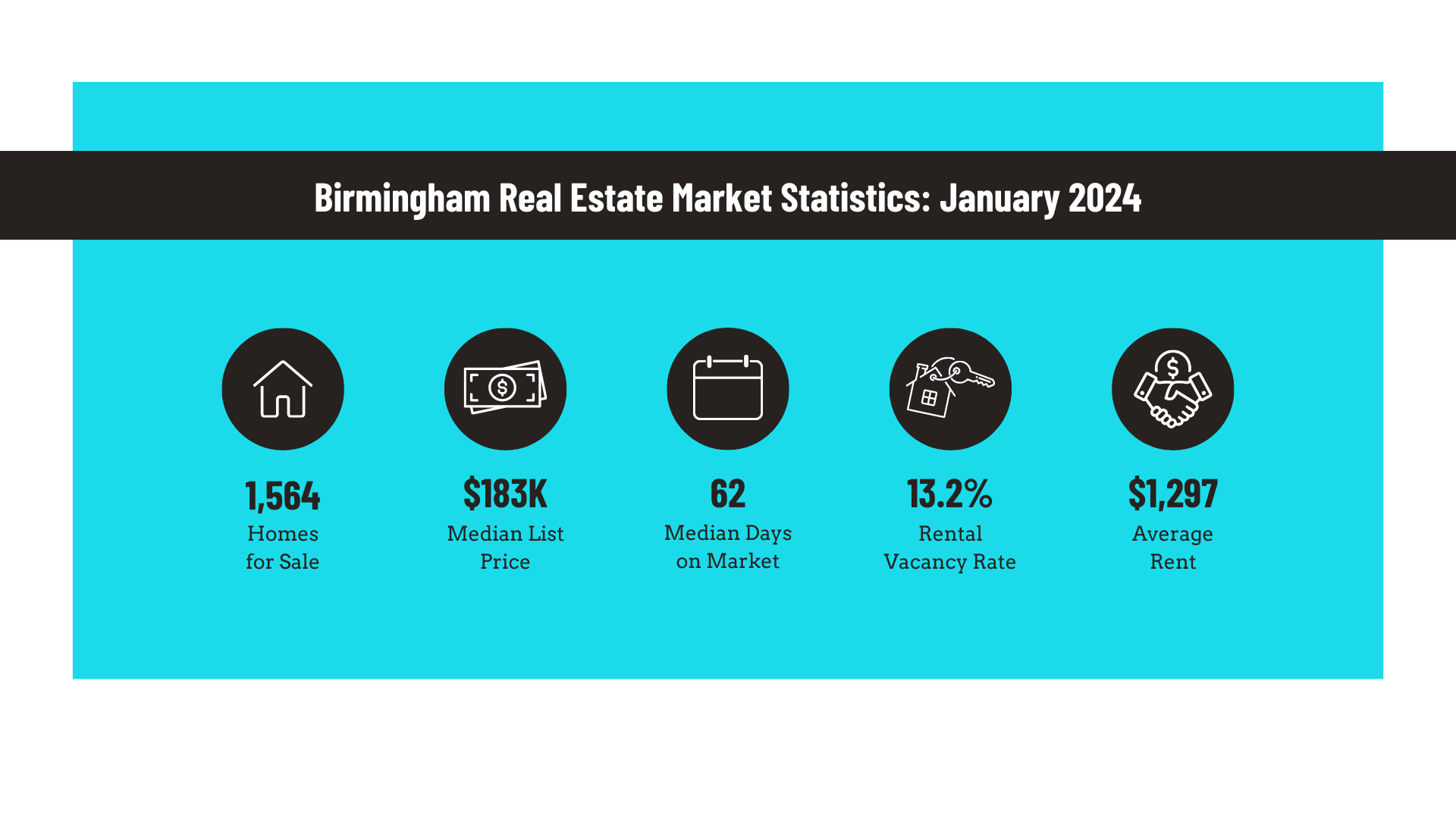 Birmingham Real Estate Market Statistics: January 2024

1,564
Homes for Sale

$183K
Median List Price

62
Median Days on Market

13.2%
Rental Vacancy Rate

$1,297
Average Rent